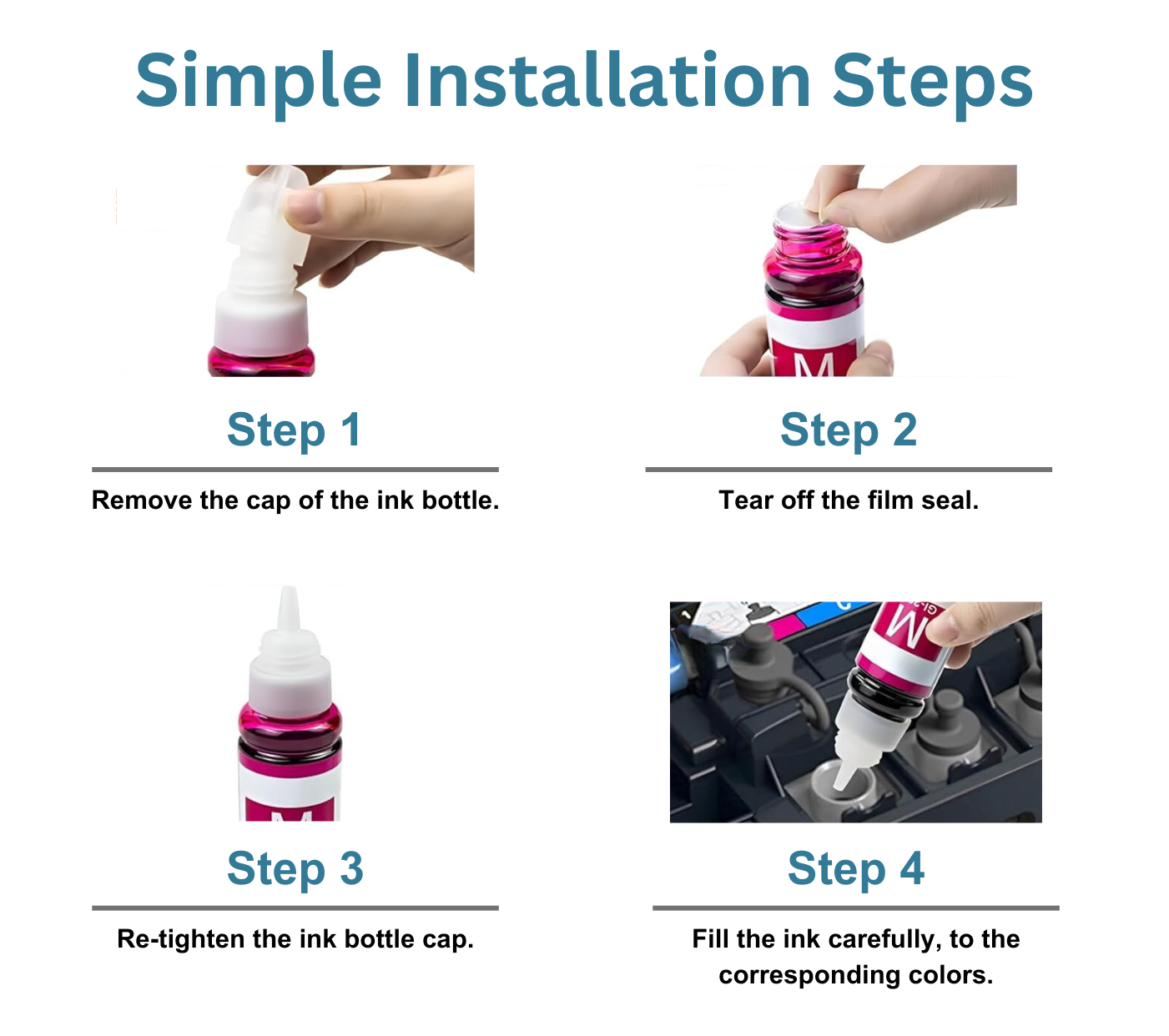 Simple Installation Steps

M

Step 1

Remove the cap of the ink bottle.

Step 2

Tear off the film seal.

M

Step 3

Re-tighten the ink bottle cap.

M

Step 4

Fill the ink carefully, to the corresponding colors.