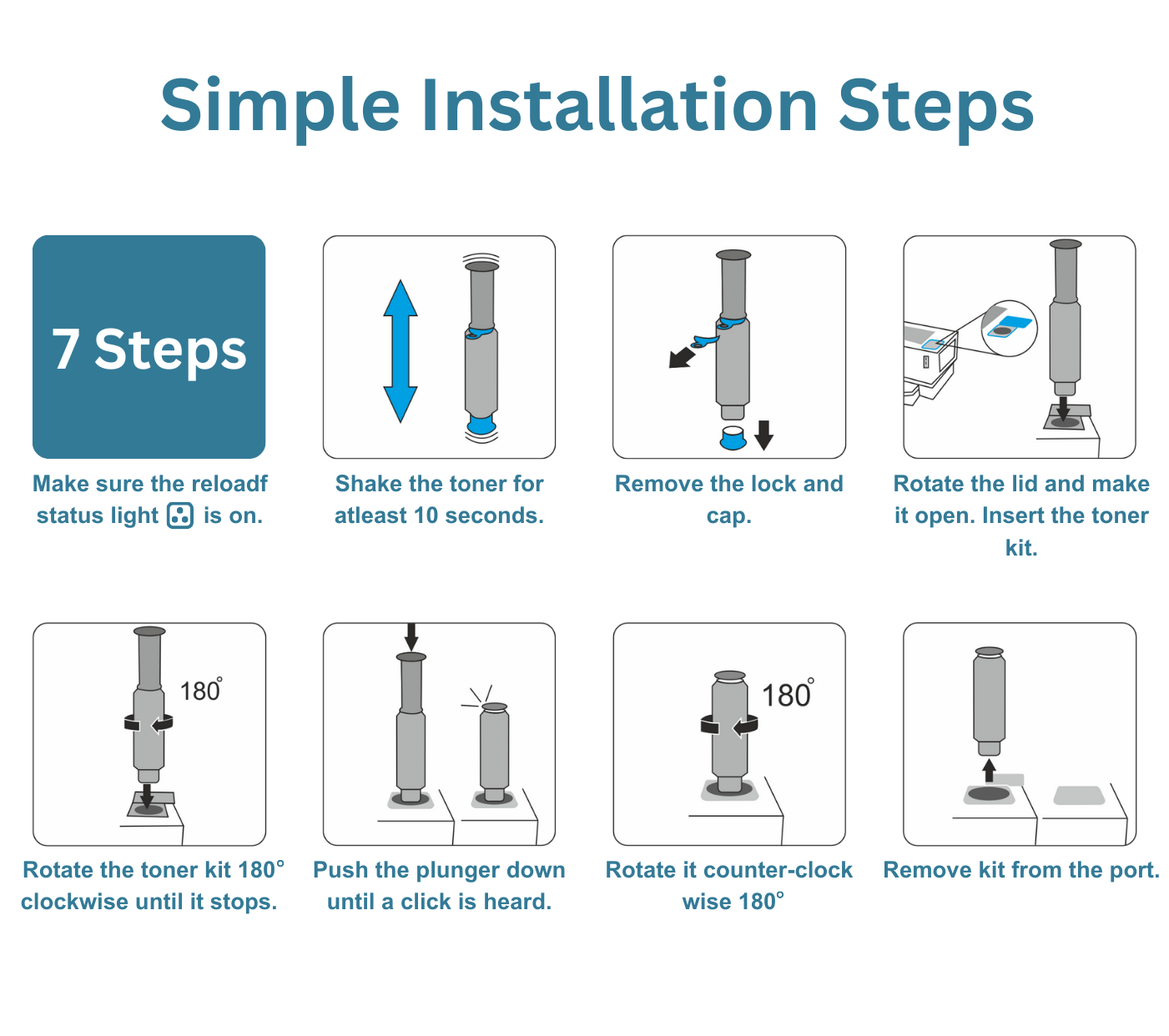 Simple Installation Steps

7 Steps

Make sure the reloadf status light is on.

Shake the toner for atleast 10 seconds.

Remove the lock and cap.

Rotate the lid and make it open. Insert the toner kit.

180°

Rotate the toner kit 180° clockwise until it stops.

Push the plunger down until a click is heard.

180°

Rotate it counter-clock wise 180°

Remove kit from the port.