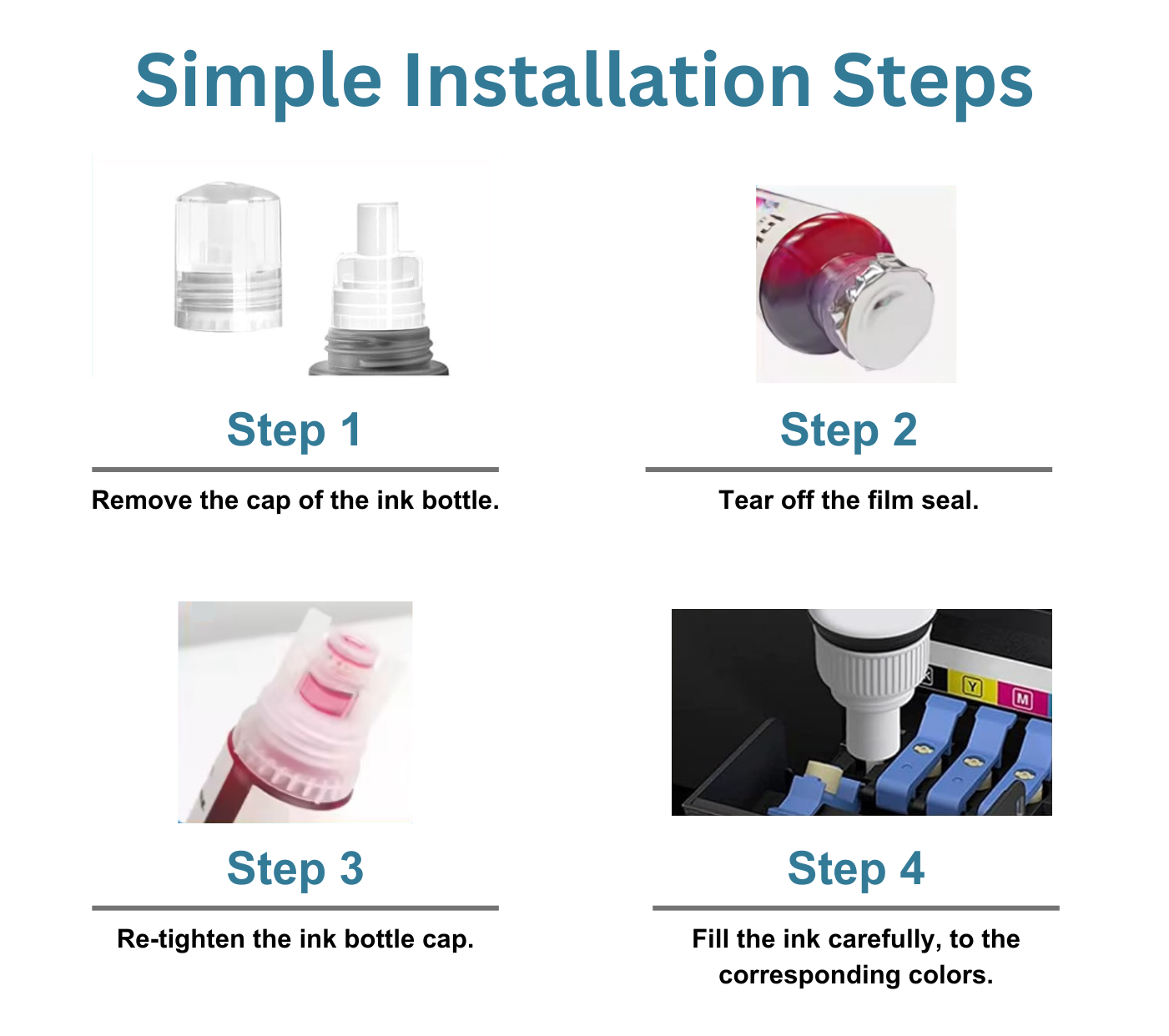 Simple Installation Steps

Step 1

Remove the cap of the ink bottle.

Step 2

Tear off the film seal.

Step 3

Re-tighten the ink bottle cap.

Y M

Step 4

Fill the ink carefully, to the corresponding colors.