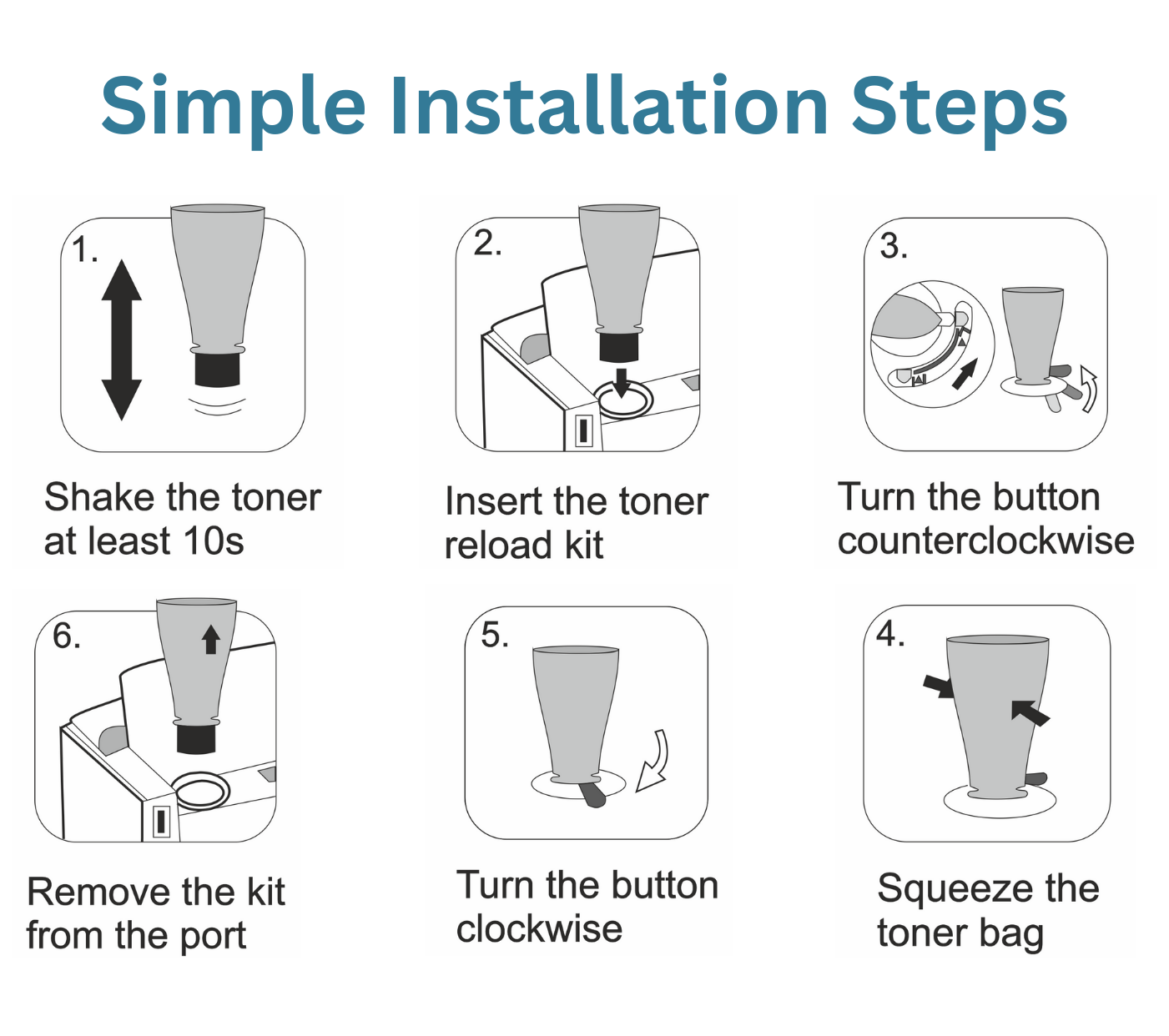 Simple Installation Steps

1.

Shake the toner at least 10s

2.

Insert the toner reload kit

3.

Turn the button counterclockwise

6.

Remove the kit from the port

5.

Turn the button clockwise

4.

Squeeze the toner bag